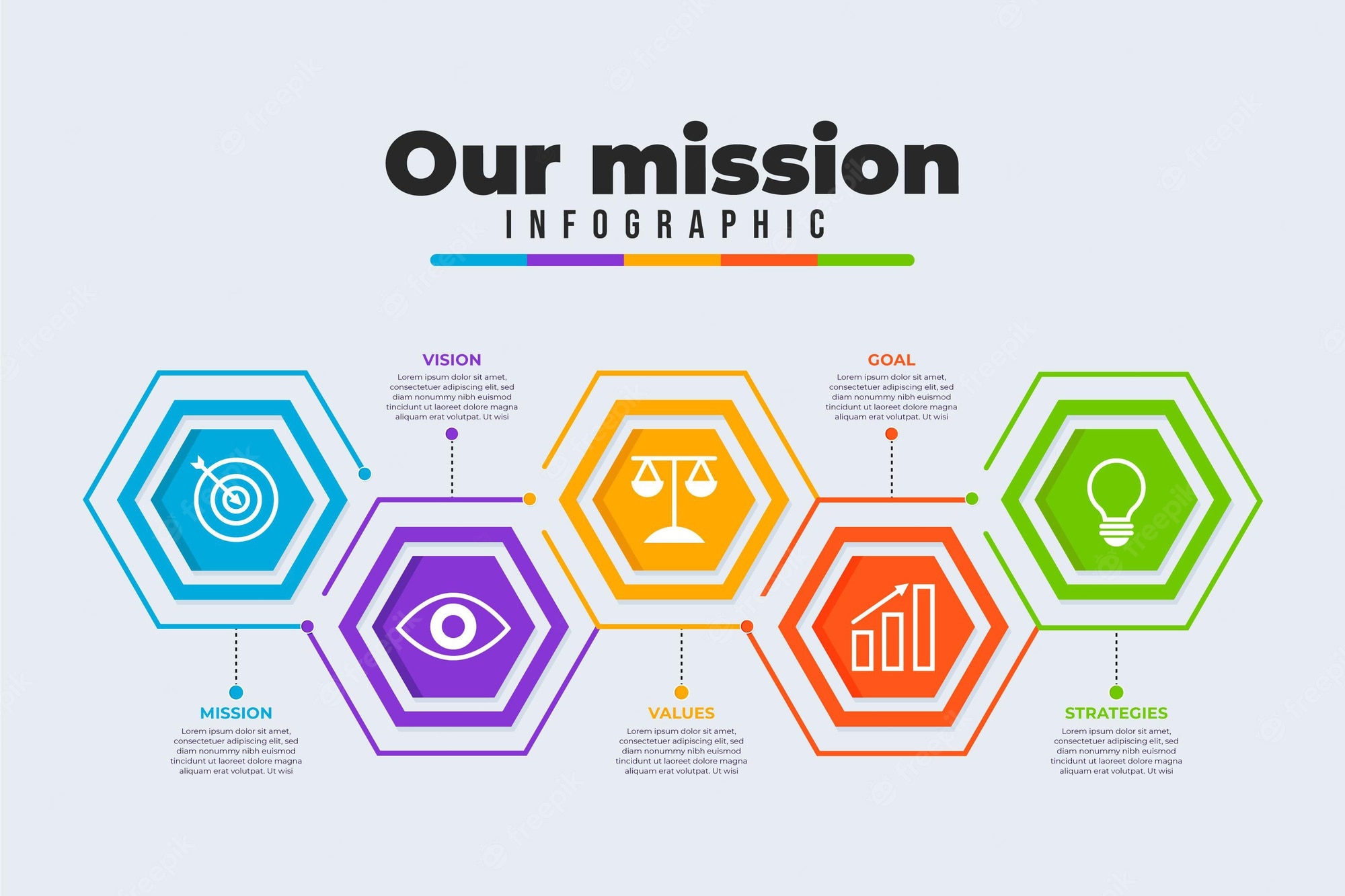 Our mission
INFOGRAPHIC

VISION
Lorem ipsum dolor sit amet, consectetuer adipiscing elit, sed diam nonummy nibh euismod tincidunt ut laoreet dolore magna aliquam erat volutpat. Ut wisi

GOAL
Lorem ipsum dolor sit amet, consectetuer adipiscing elit, sed diam nonummy nibh euismod tincidunt ut laoreet dolore magna aliquam erat volutpat. Ut wisi

MISSION
Lorem ipsum dolor sit amet, consectetuer adipiscing elit, sed diam nonummy nibh euismod tincidunt ut laoreet dolore magna aliquam erat volutpat. Ut wisi

VALUES
Lorem ipsum dolor sit amet, consectetuer adipiscing elit, sed diam nonummy nibh euismod tincidunt ut laoreet dolore magna aliquam erat volutpat. Ut wisi

STRATEGIES
Lorem ipsum dolor sit amet, consectetuer adipiscing elit, sed diam nonummy nibh euismod tincidunt ut laoreet dolore magna aliquam erat volutpat. Ut wisi

freepik